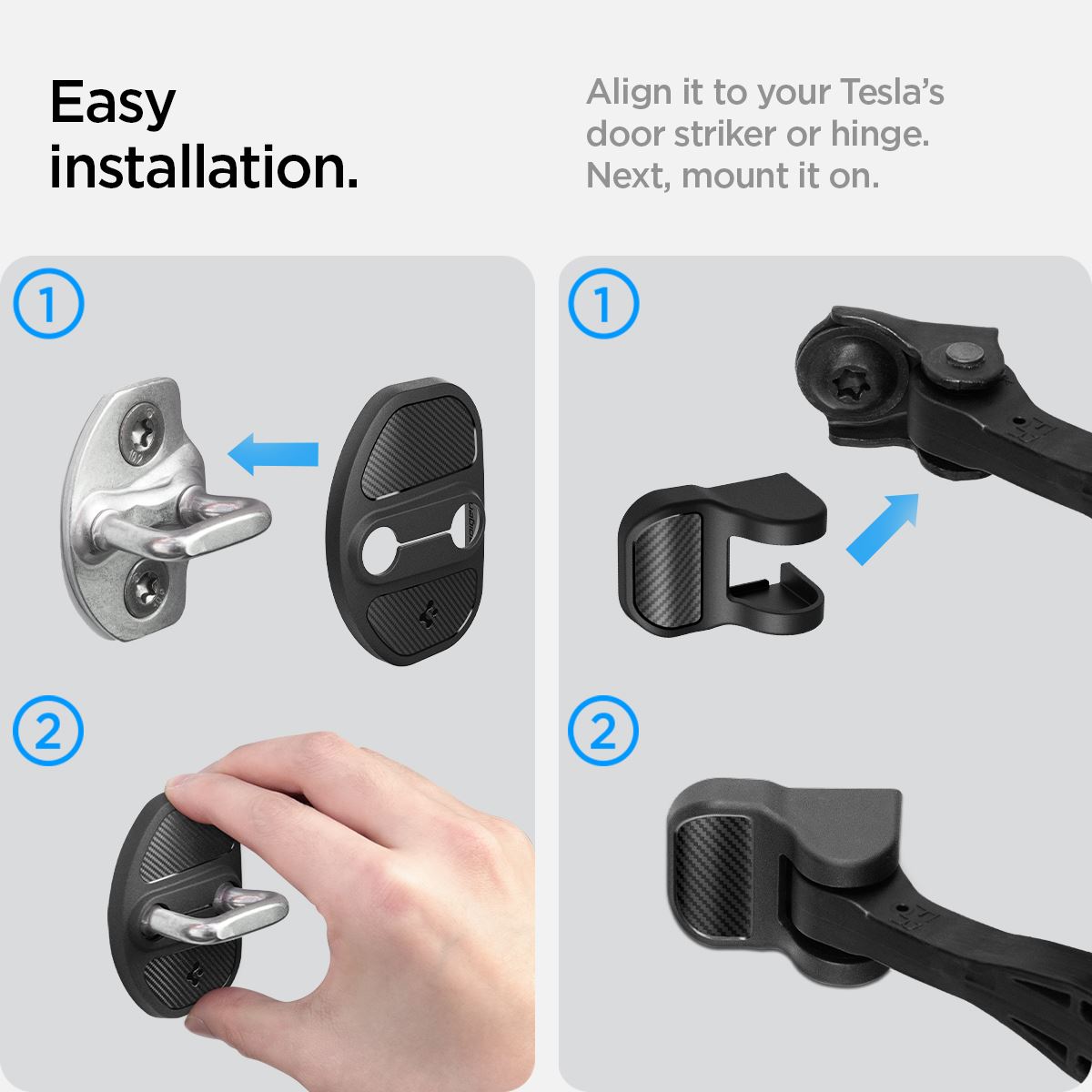 Easy installation.

Align it to your Tesla's door striker or hinge. Next, mount it on.

1

2

1

2