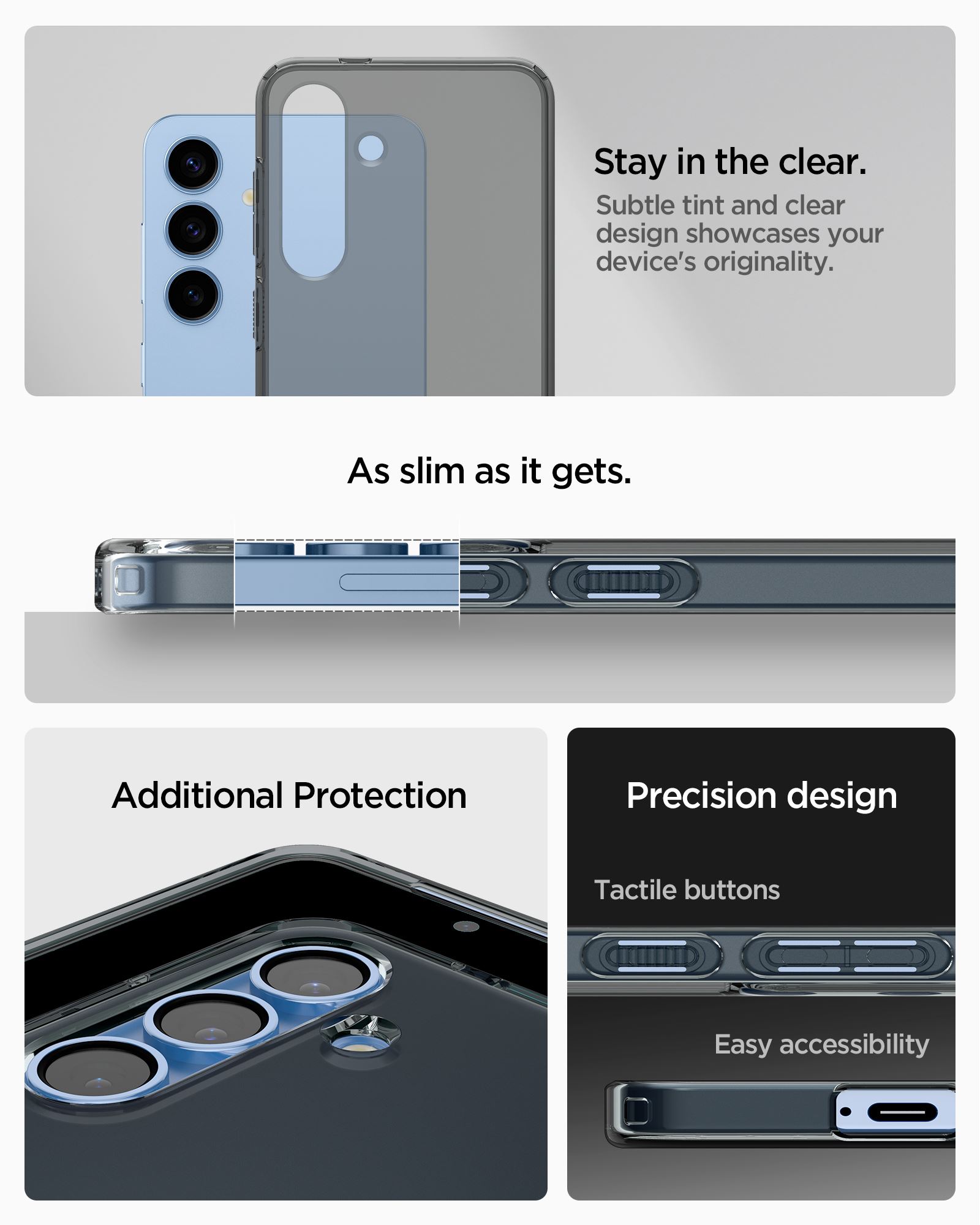 Stay in the clear.

Subtle tint and clear design showcases your device's originality.

As slim as it gets.

Additional Protection

Precision design

Tactile buttons

Easy accessibility